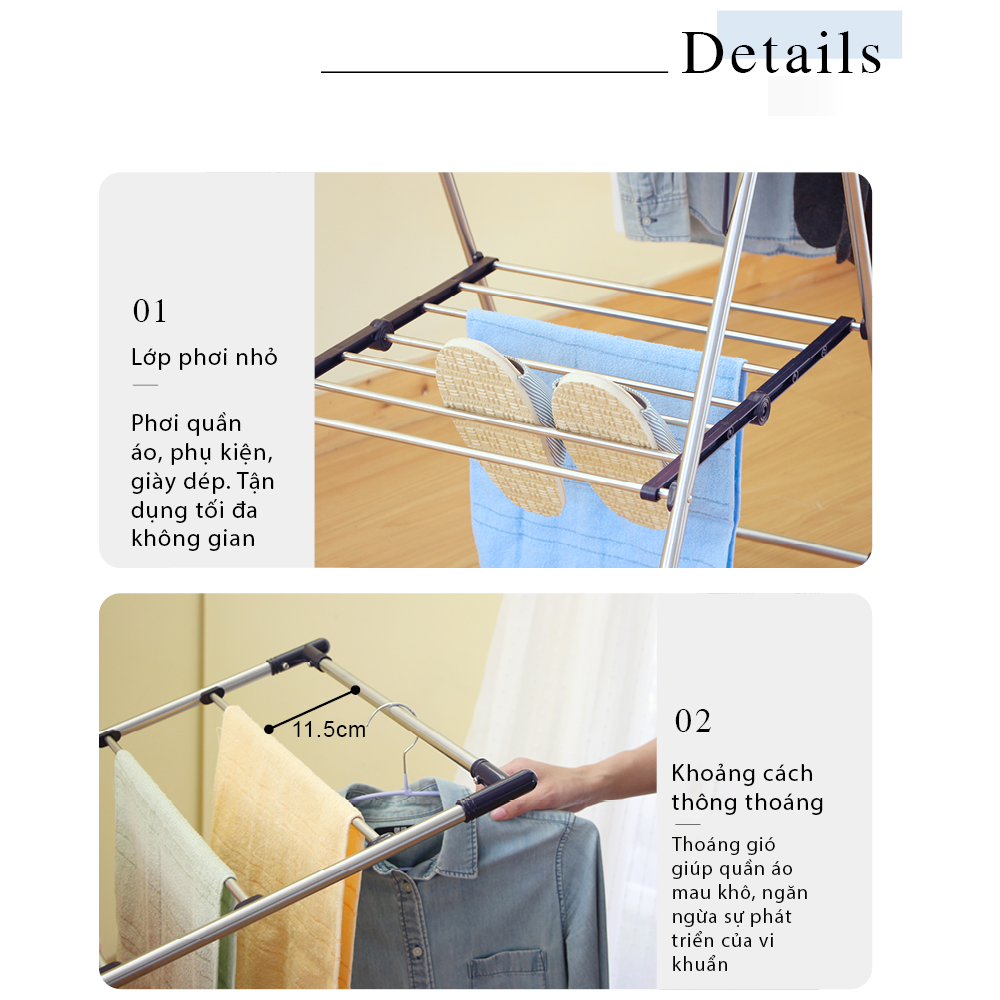 Details

01

Lớp phơi nhỏ

Phơi quần áo, phụ kiện, giày dép. Tận dụng tối đa không gian

11.5cm

02

Khoảng cách thông thoáng

Thoáng gió giúp quần áo mau khô, ngăn ngừa sự phát triển của vi khuẩn