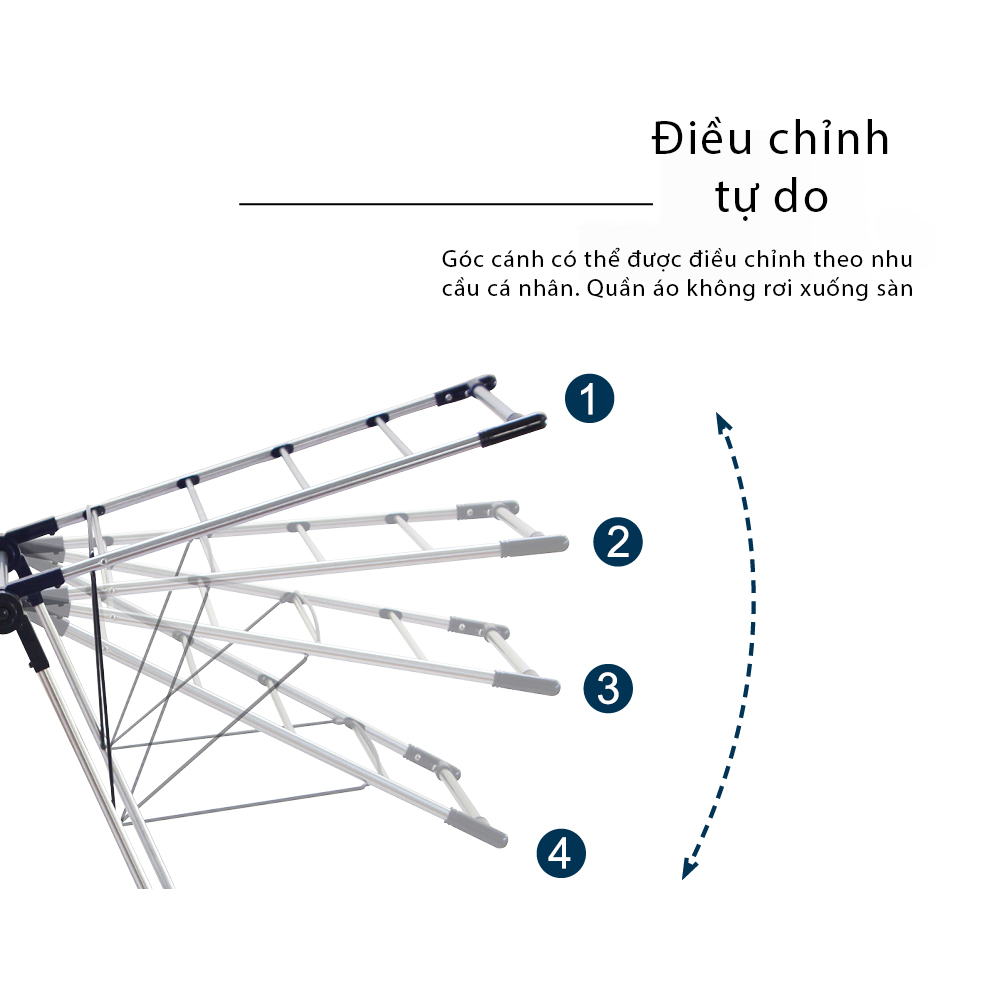 Điều chỉnh tự do

Góc cánh có thể được điều chỉnh theo nhu cầu cá nhân. Quần áo không rơi xuống sàn

1

2

3

4