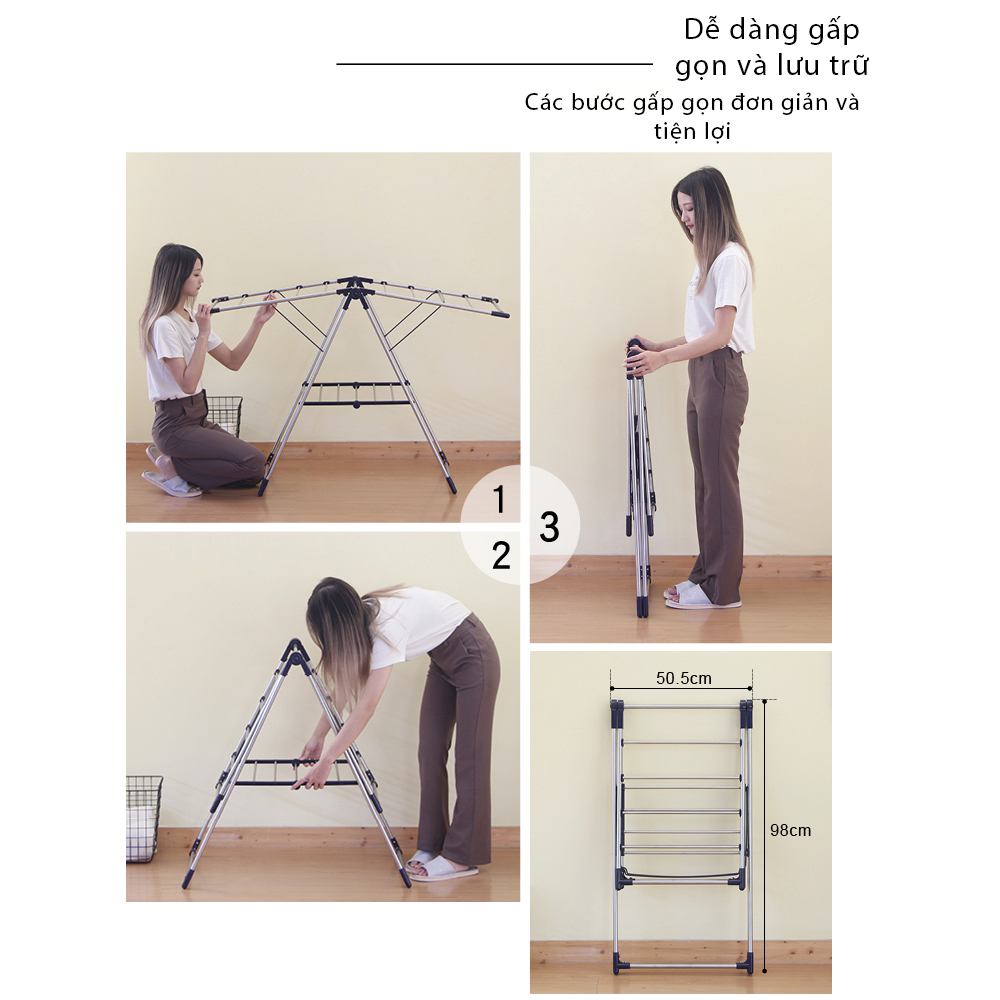 Dễ dàng gấp gọn và lưu trữ

Các bước gấp gọn đơn giản và tiện lợi

1

2

3

50.5cm

98cm